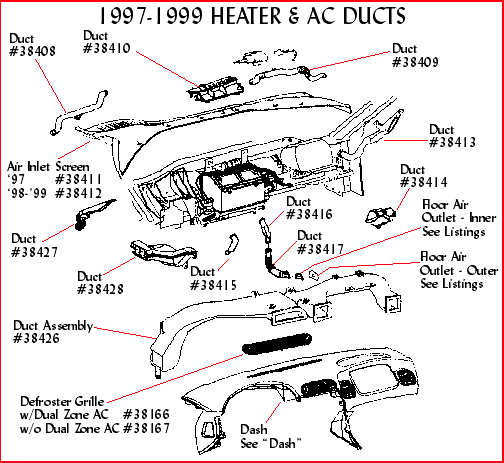 1997-1999 HEATER & AC DUCTS

Duct
#38408

Duct
#38410

Duct
#38409

Duct
#38413

Air Inlet Screen
'97 #38411
'98-'99 #38412

Duct
#38414

Duct
#38416

Floor Air
Outlet - Inner
See Listings

Duct
#38427

Duct
#38417

Floor Air
Outlet - Outer
See Listings

Duct
#38428

Duct
#38415

Duct Assembly
#38426

Defroster Grille
w/Dual Zone AC #38166
w/o Dual Zone AC #38167

Dash
See "Dash"