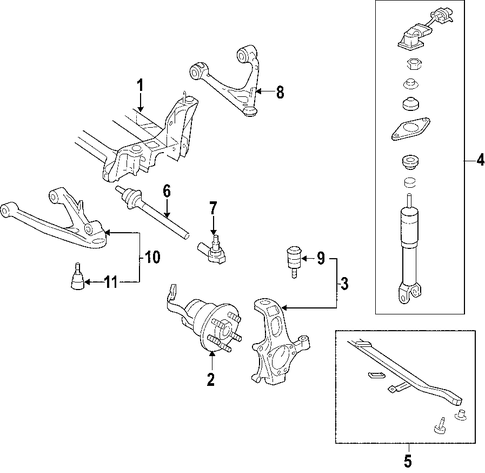 1
8
4
6
7
10
9
3
11
2
5